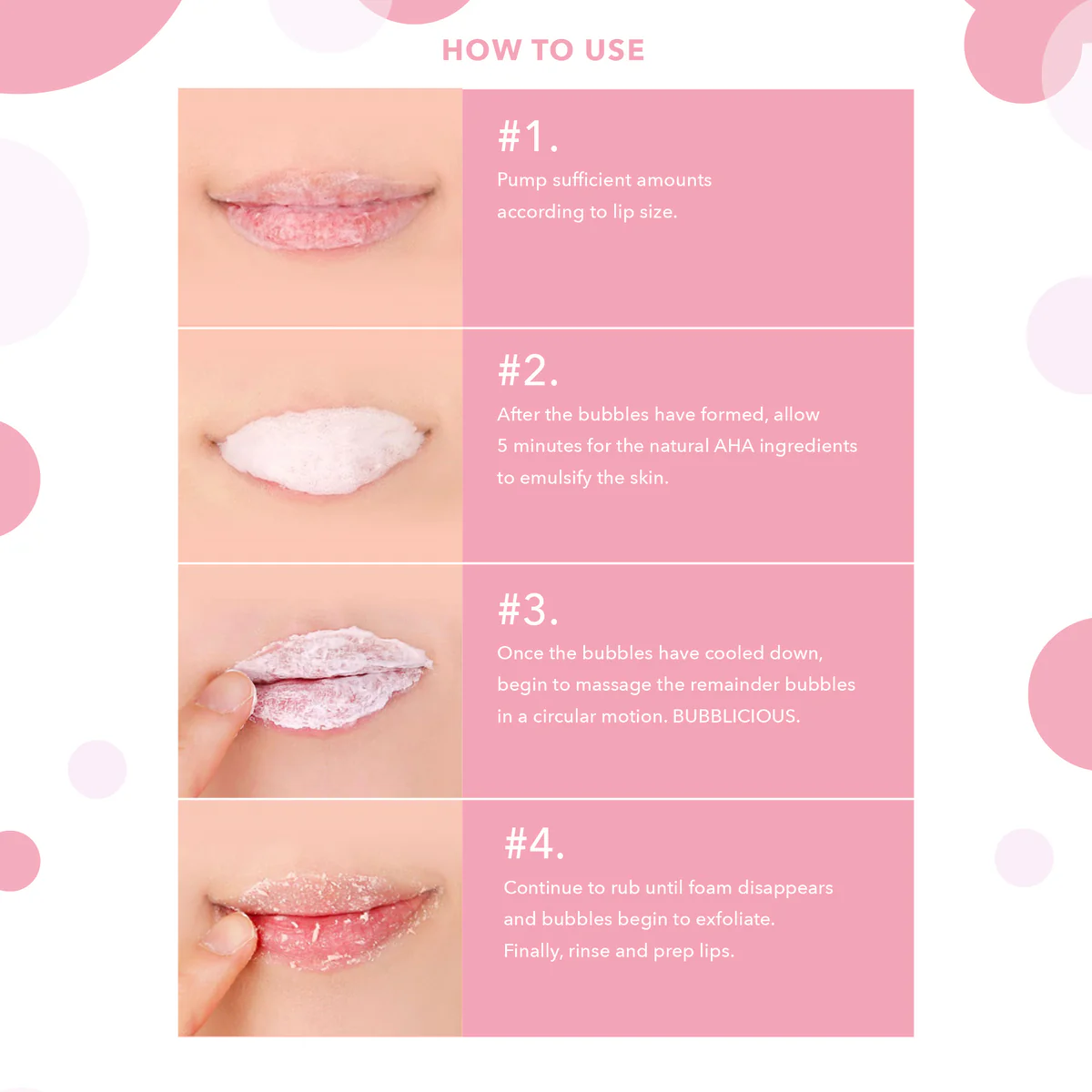 HOW TO USE

#1.

Pump sufficient amounts according to lip size.

#2.

After the bubbles have formed, allow 5 minutes for the natural AHA ingredients to emulsify the skin.

#3.

Once the bubbles have cooled down, begin to massage the remainder bubbles in a circular motion. BUBBLICIOUS.

#4.

Continue to rub until foam disappears and bubbles begin to exfoliate. Finally, rinse and prep lips.